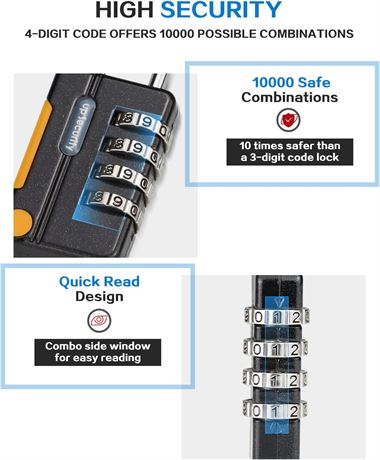 HIGH SECURITY

4-DIGIT CODE OFFERS 10000 POSSIBLE COMBINATIONS

upsecurity

8 9 0
8 9 0
8 9 0
8 9 0

10000 Safe Combinations

10 times safer than a 3-digit code lock

Quick Read Design

Combo side window for easy reading

0 1 2
0 1 2
0 1 2
0 1 2