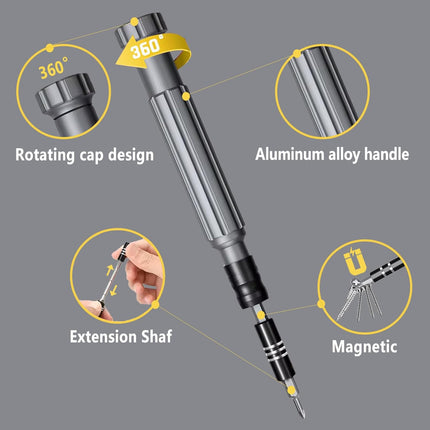 360°

360°

Rotating cap design

Aluminum alloy handle

Extension Shaf

Magnetic