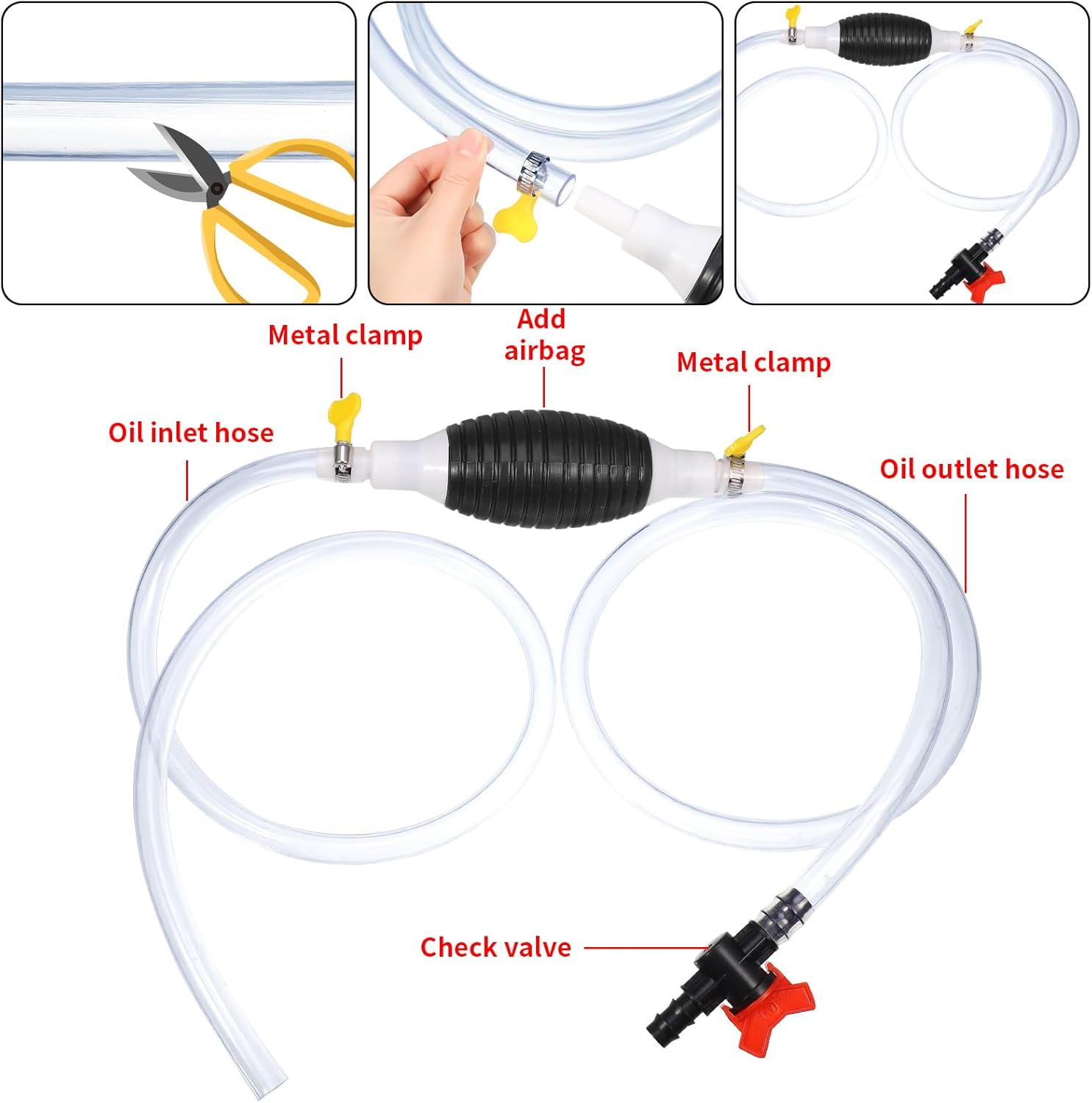 Metal clamp

Add airbag

Metal clamp

Oil inlet hose

Oil outlet hose

Check valve