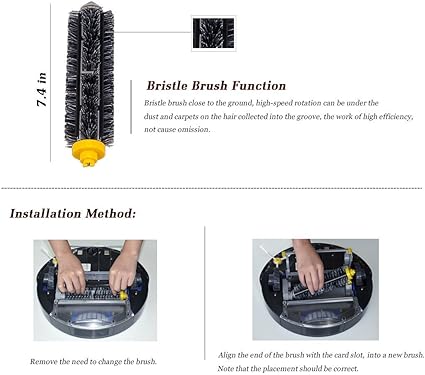 7.4 in

Bristle Brush Function

Bristle brush close to the ground, high-speed rotation can be under the dust and carpets on the hair collected into the groove, the work of high efficiency, not cause omission.

Installation Method:

Remove the need to change the brush.

Align the end of the brush with the card slot, into a new brush. Note that the placement should be correct.