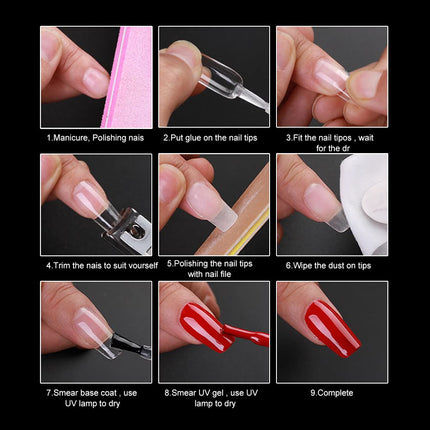 1.Manicure, Polishing nais

2.Put glue on the nail tips

3.Fit the nail tipos , wait for the dr

4.Trim the nais to suit vourself

5.Polishing the nail tips with nail file

6.Wipe the dust on tips

7.Smear base coat , use UV lamp to dry

8.Smear UV gel , use UV lamp to dry

9.Complete