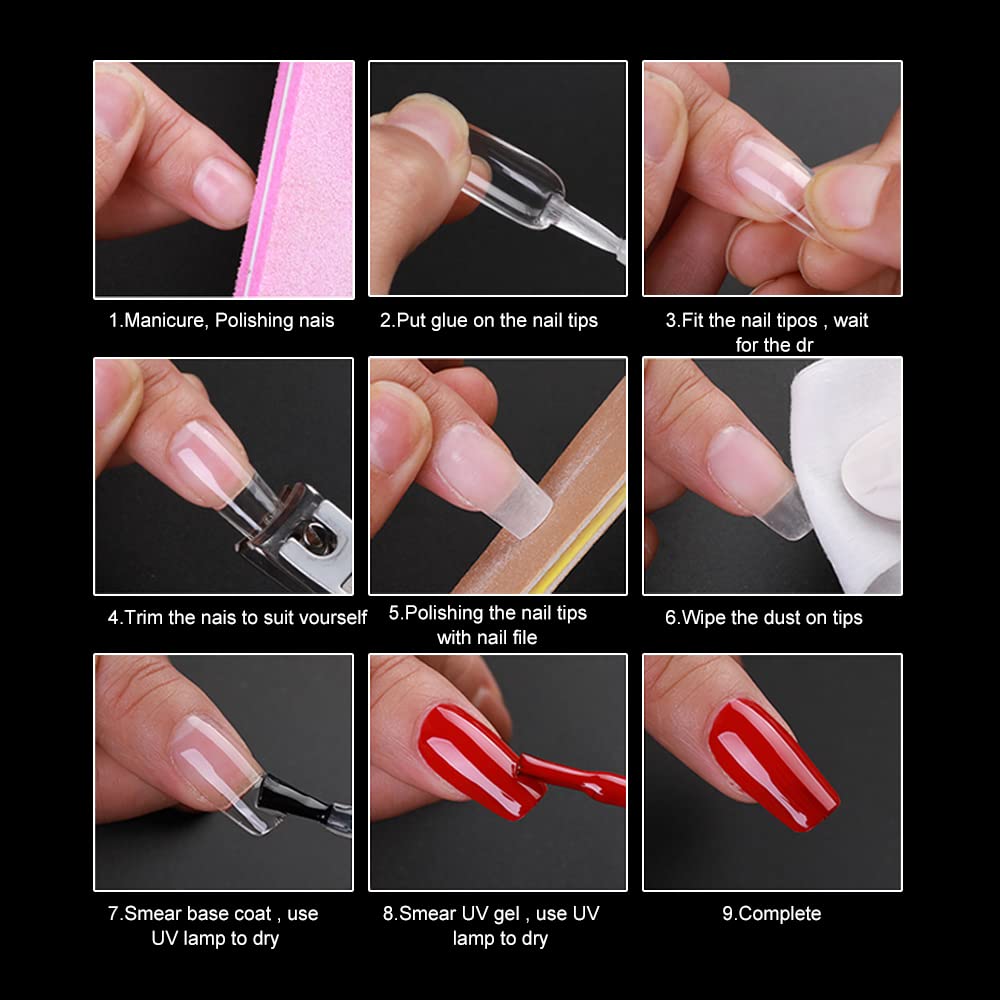 1.Manicure, Polishing nais

2.Put glue on the nail tips

3.Fit the nail tipos , wait for the dr

4.Trim the nais to suit vourself

5.Polishing the nail tips with nail file

6.Wipe the dust on tips

7.Smear base coat , use UV lamp to dry

8.Smear UV gel , use UV lamp to dry

9.Complete