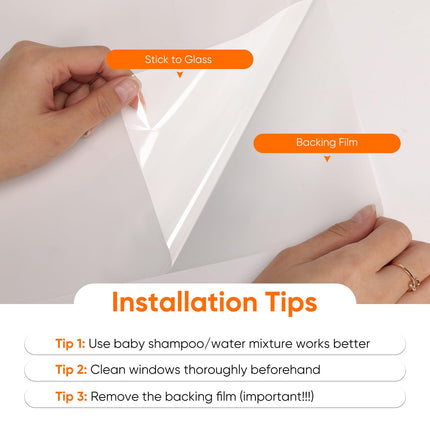 Stick to Glass

Backing Film

Installation Tips

Tip 1: Use baby shampoo/water mixture works better

Tip 2: Clean windows thoroughly beforehand

Tip 3: Remove the backing film (important!!!)