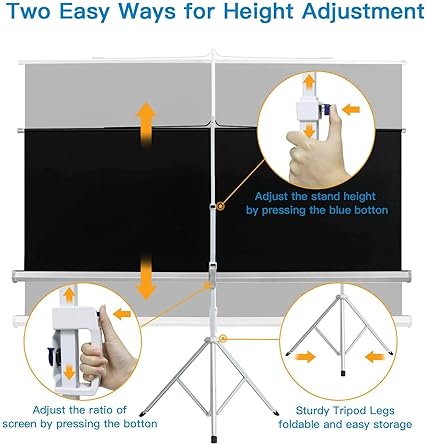 Two Easy Ways for Height Adjustment

Adjust the stand height by pressing the blue botton

Adjust the ratio of screen by pressing the botton

Sturdy Tripod Legs foldable and easy storage