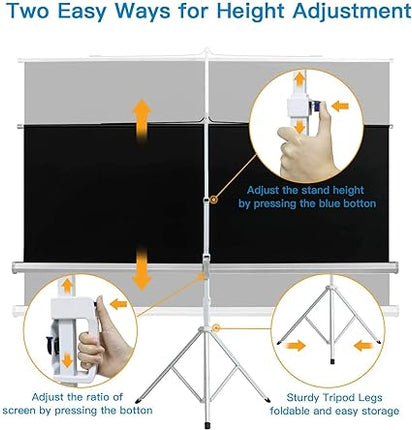 Two Easy Ways for Height Adjustment

Adjust the stand height by pressing the blue botton

Adjust the ratio of screen by pressing the botton

Sturdy Tripod Legs foldable and easy storage