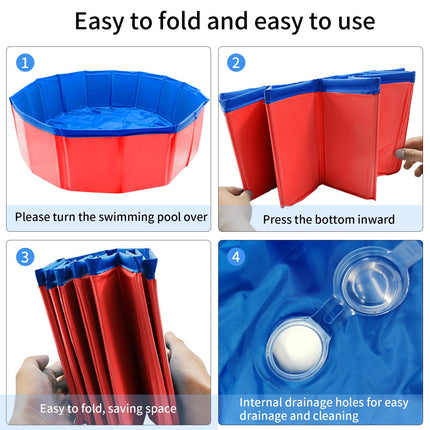 Easy to fold and easy to use

1

Please turn the swimming pool over

2

Press the bottom inward

3

Easy to fold, saving space

4

Internal drainage holes for easy drainage and cleaning