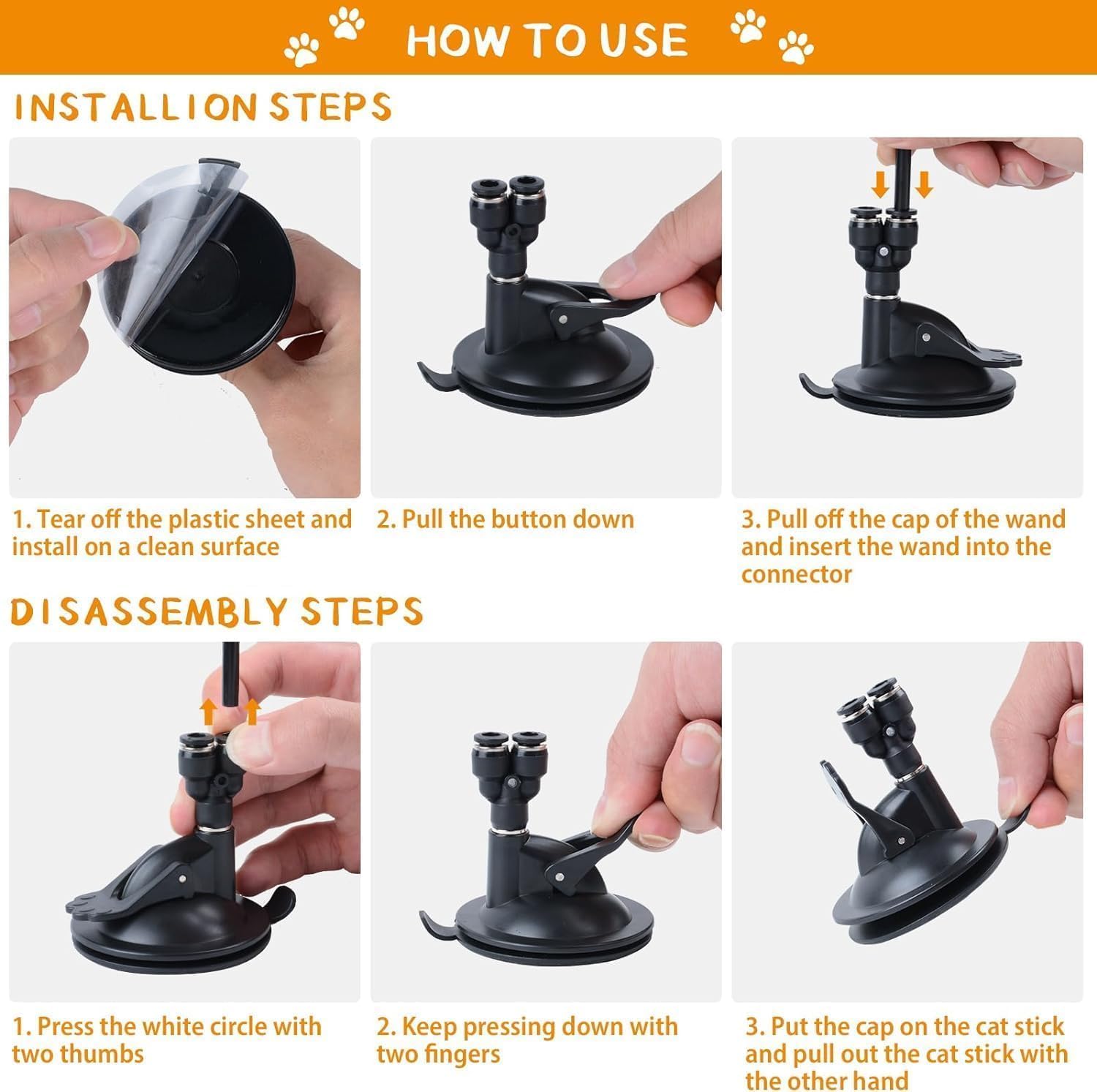 HOW TO USE

INSTALLION STEPS

1. Tear off the plastic sheet and install on a clean surface

2. Pull the button down

3. Pull off the cap of the wand and insert the wand into the connector

DISASSEMBLY STEPS

1. Press the white circle with two thumbs

2. Keep pressing down with two fingers

3. Put the cap on the cat stick and pull out the cat stick with the other hand