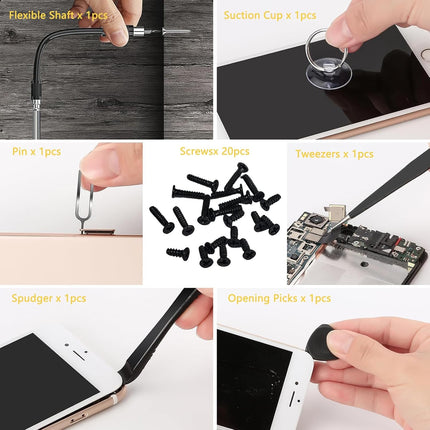 Flexible Shaft x 1pcs

Suction Cup x 1pcs

Pin x 1pcs

Screwsx 20pcs

Tweezers x 1pcs

Spudger x 1pcs

Opening Picks x 1pcs