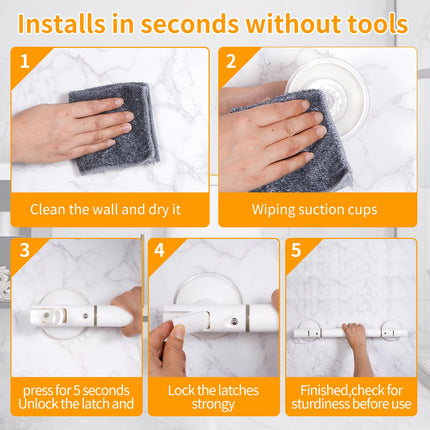 Installs in seconds without tools

1

Clean the wall and dry it

2

Wiping suction cups

3

press for 5 seconds Unlock the latch and

4

Lock the latches strongy

5

Finished,check for sturdiness before use