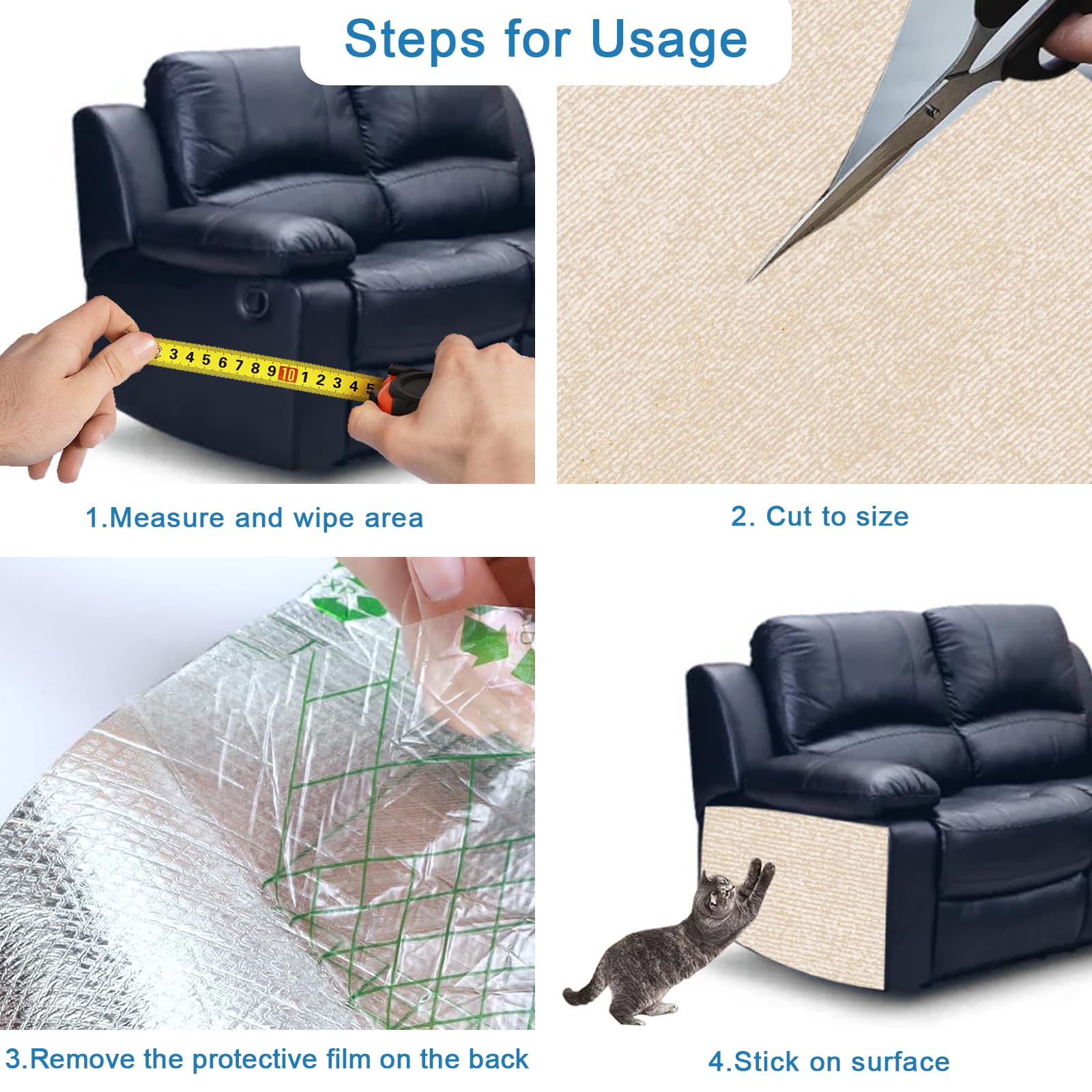 Steps for Usage

3 4 5 6 7 8 9 10 1 2 3 4 5

1.Measure and wipe area

2. Cut to size

3.Remove the protective film on the back

4.Stick on surface