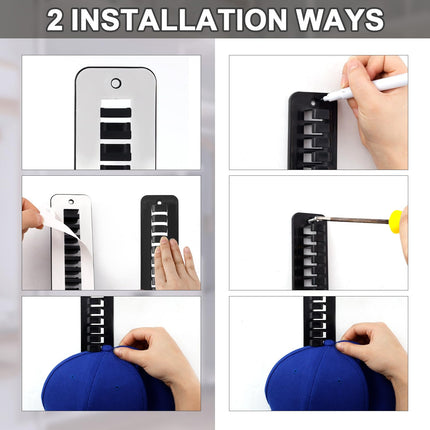 2 INSTALLATION WAYS