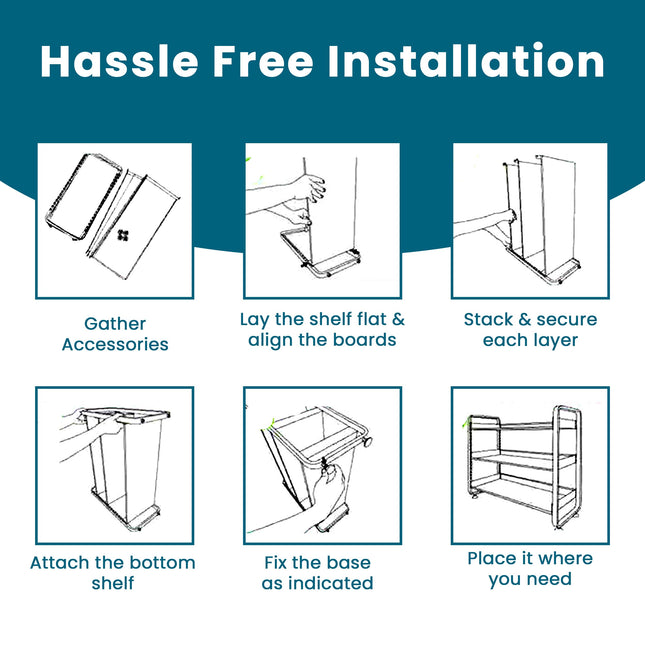 Hassle Free Installation

Gather Accessories

Lay the shelf flat & align the boards

Stack & secure each layer

Attach the bottom shelf

Fix the base as indicated

Place it where you need