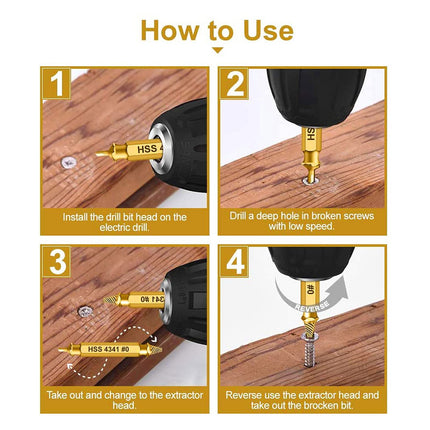 How to Use

1

HSS 4

Install the drill bit head on the electric drill.

2

HS

Drill a deep hole in broken screws with low speed.

3

341 #0

HSS 4341 #0

Take out and change to the extractor head.

4

#0

REVERSE

Reverse use the extractor head and take out the brocken bit.