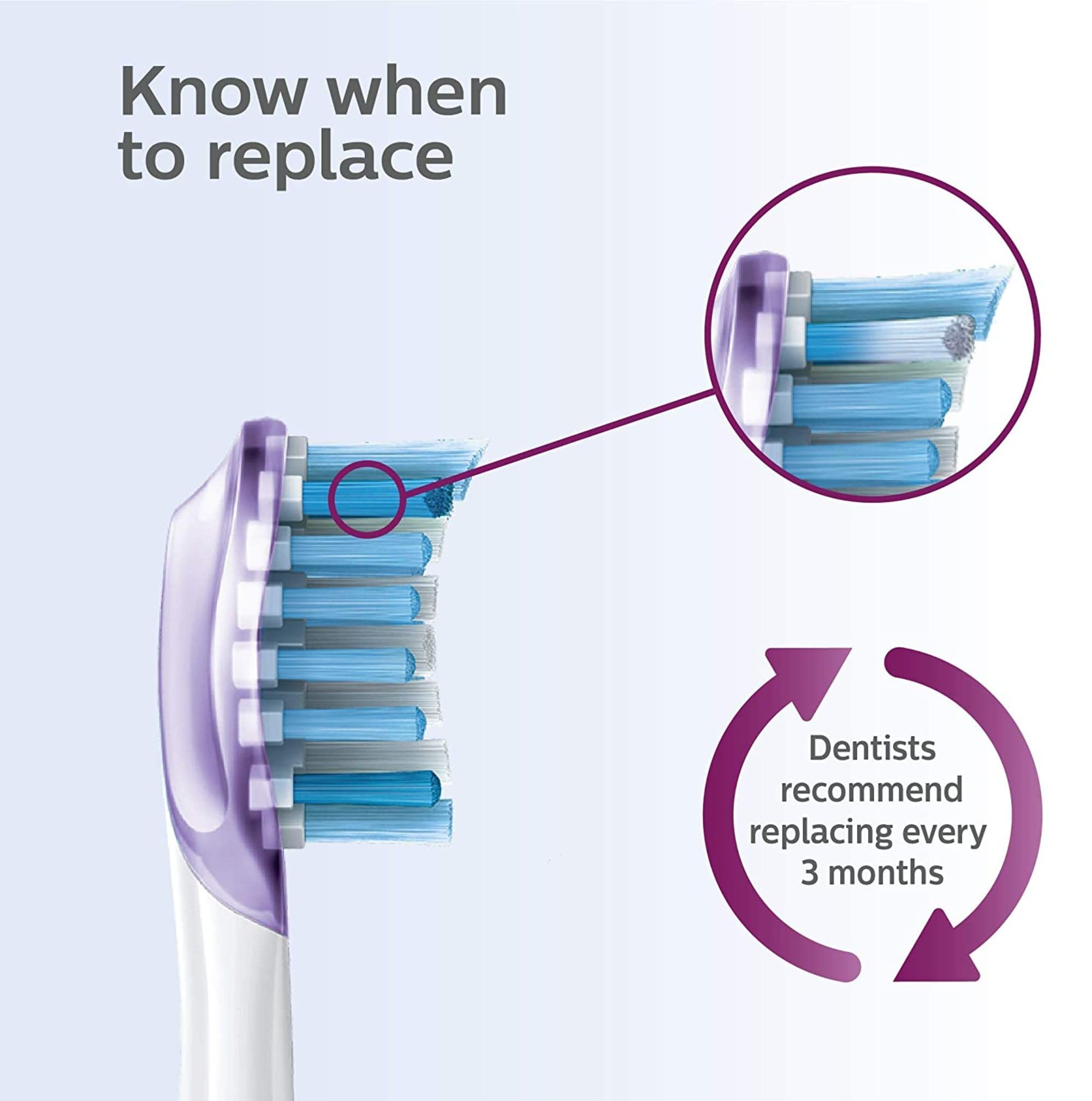 Know when to replace

Dentists recommend replacing every 3 months