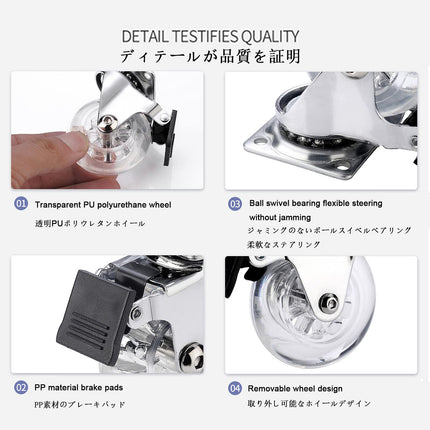 DETAIL TESTIFIES QUALITY
ディテールが品質を証明

01 Transparent PU polyurethane wheel
透明PUポリウレタンホイール

03 Ball swivel bearing flexible steering without jamming
ジャミングのないボールスイベルベアリング柔軟なステアリング

02 PP material brake pads
PP素材のブレーキパッド

04 Removable wheel design
取り外し可能なホイールデザイン