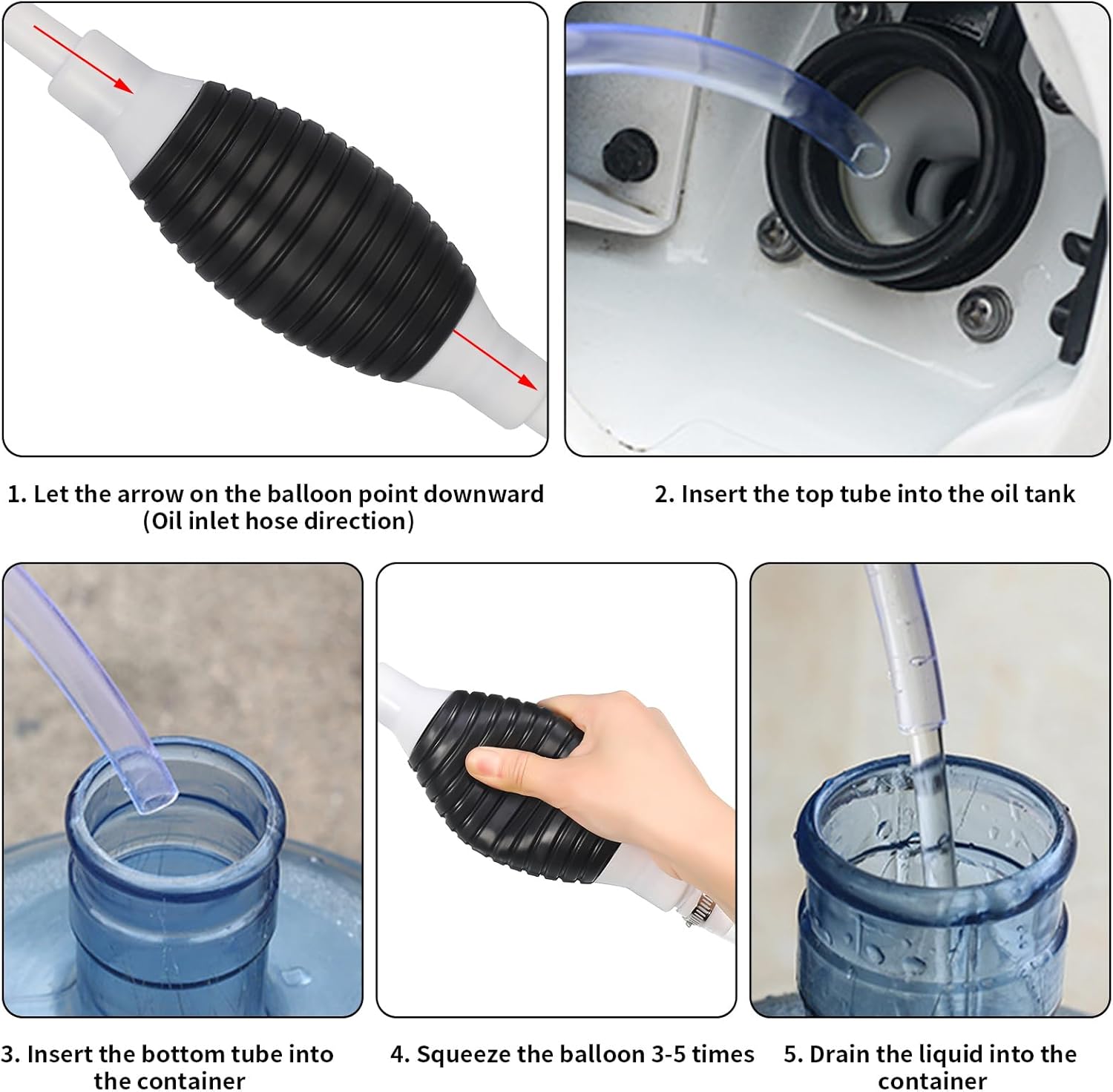 1. Let the arrow on the balloon point downward (Oil inlet hose direction)

2. Insert the top tube into the oil tank

3. Insert the bottom tube into the container

4. Squeeze the balloon 3-5 times

5. Drain the liquid into the container