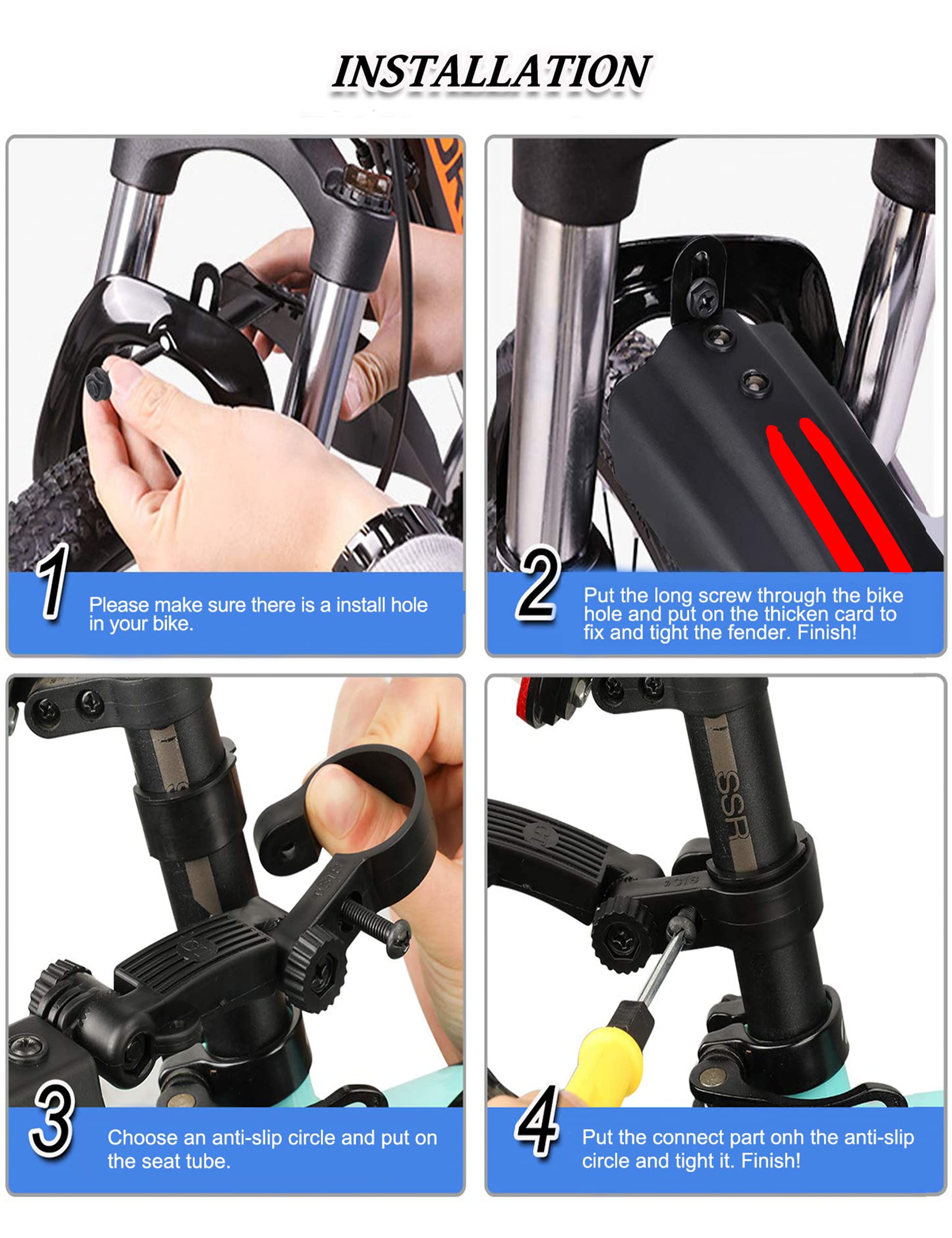 INSTALLATION

1

Please make sure there is a install hole in your bike.

2

Put the long screw through the bike hole and put on the thicken card to fix and tight the fender. Finish!

3

Choose an anti-slip circle and put on the seat tube.

SSR

4

Put the connect part onh the anti-slip circle and tight it. Finish!