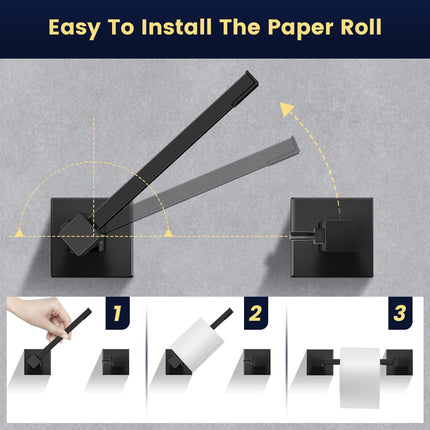 Easy To Install The Paper Roll

1

2

3