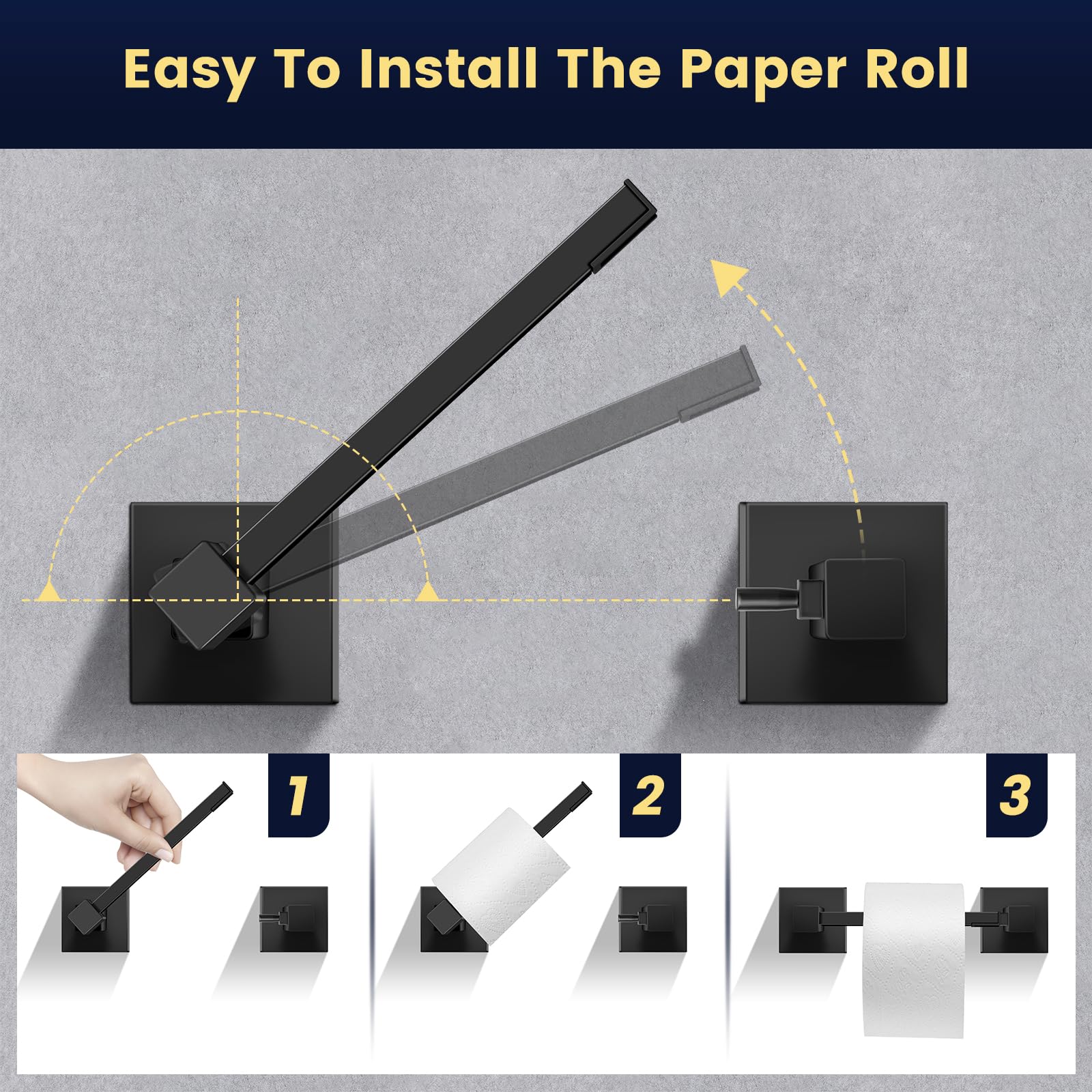 Easy To Install The Paper Roll

1

2

3