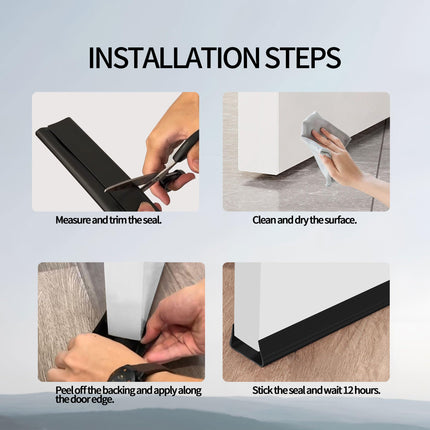 INSTALLATION STEPS

Measure and trim the seal.

Clean and dry the surface.

Peel off the backing and apply along the door edge.

Stick the seal and wait 12 hours.