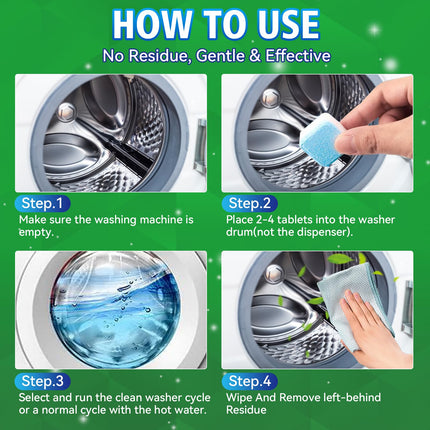 HOW TO USE
No Residue, Gentle & Effective

Step.1
Make sure the washing machine is empty.

Step.2
Place 2-4 tablets into the washer drum(not the dispenser).

Step.3
Select and run the clean washer cycle or a normal cycle with the hot water.

Step.4
Wipe And Remove left-behind Residue