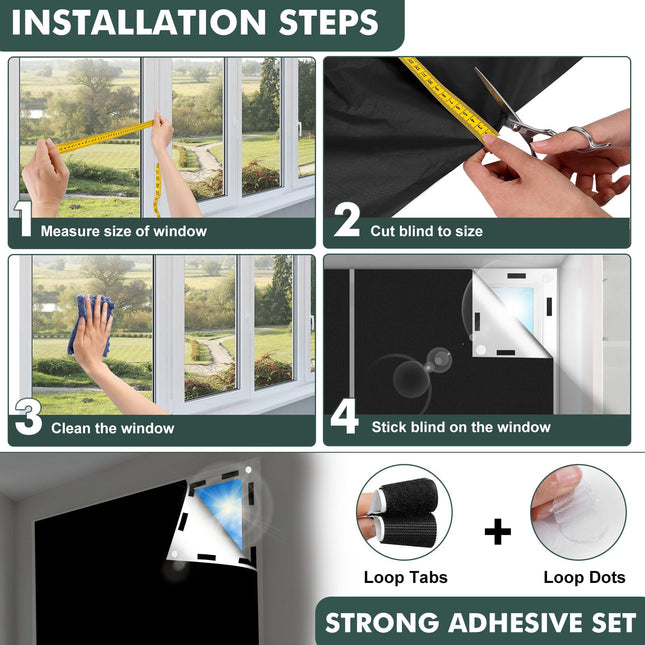 INSTALLATION STEPS

1 Measure size of window

2 Cut blind to size

3 Clean the window

4 Stick blind on the window

Loop Tabs

+

Loop Dots

STRONG ADHESIVE SET