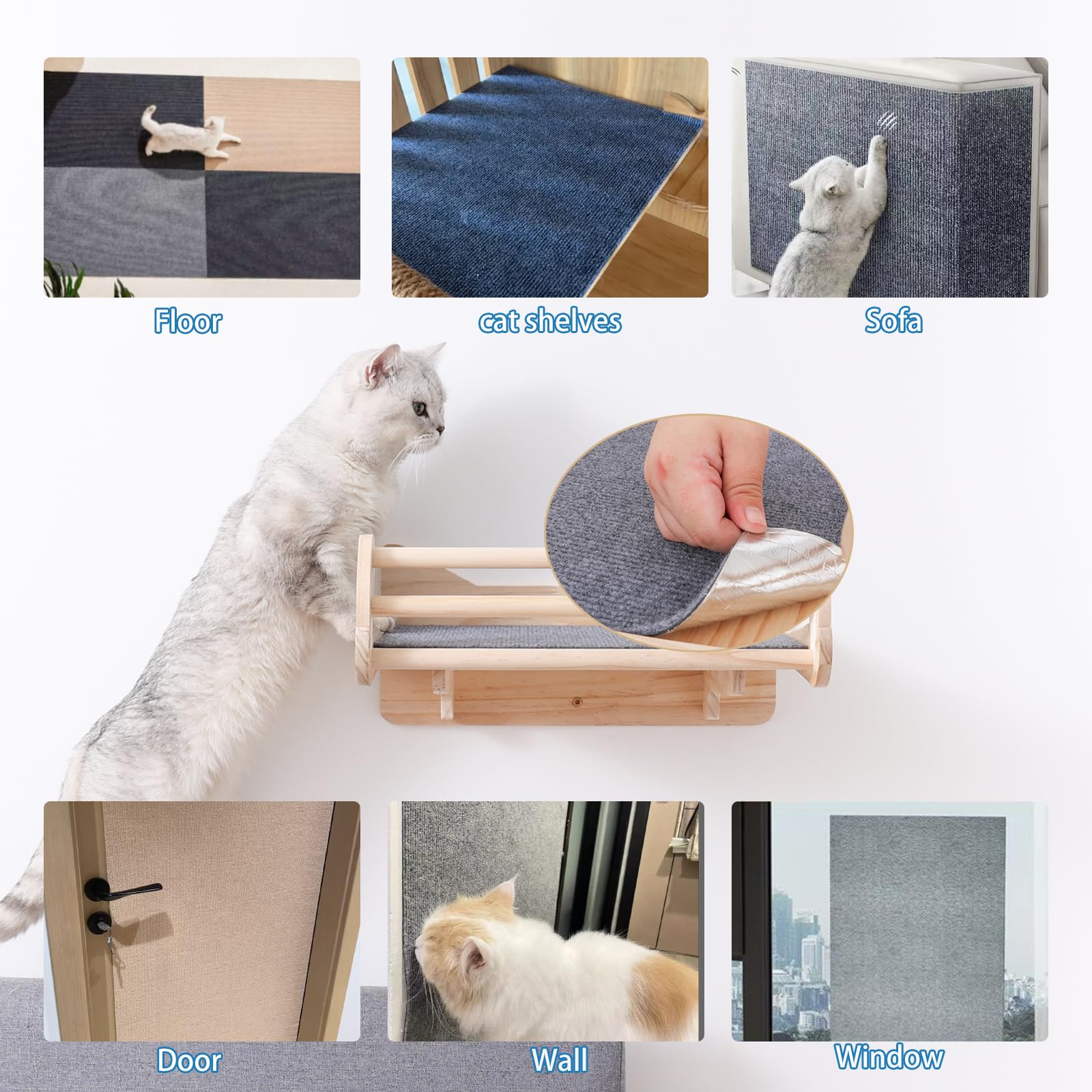 Floor

cat shelves

Sofa

Door

Wall

Window