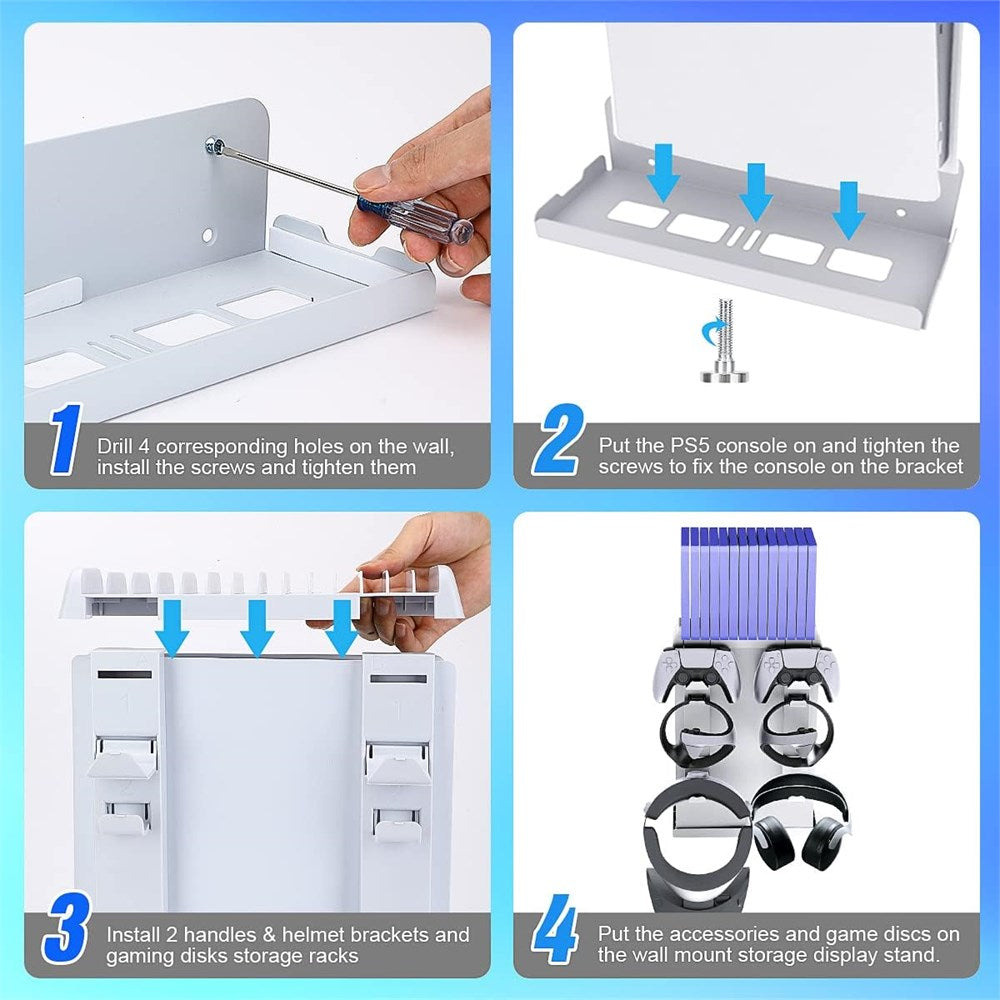 1 Drill 4 corresponding holes on the wall, install the screws and tighten them

2 Put the PS5 console on and tighten the screws to fix the console on the bracket

3 Install 2 handles & helmet brackets and gaming disks storage racks

4 Put the accessories and game discs on the wall mount storage display stand.