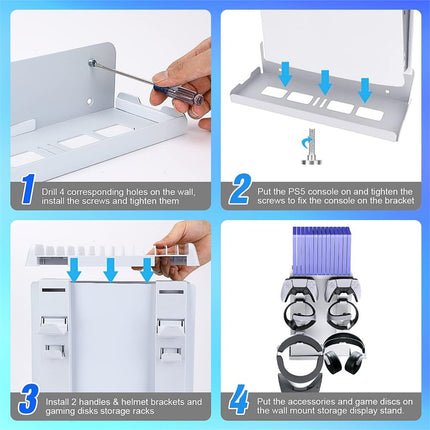 1 Drill 4 corresponding holes on the wall, install the screws and tighten them

2 Put the PS5 console on and tighten the screws to fix the console on the bracket

3 Install 2 handles & helmet brackets and gaming disks storage racks

4 Put the accessories and game discs on the wall mount storage display stand.