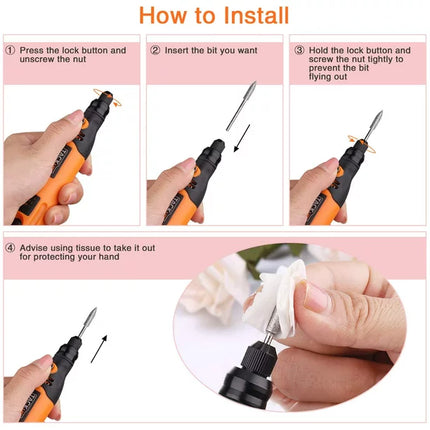 How to Install

① Press the lock button and unscrew the nut

② Insert the bit you want

③ Hold the lock button and screw the nut tightly to prevent the bit flying out

④ Advise using tissue to take it out for protecting your hand