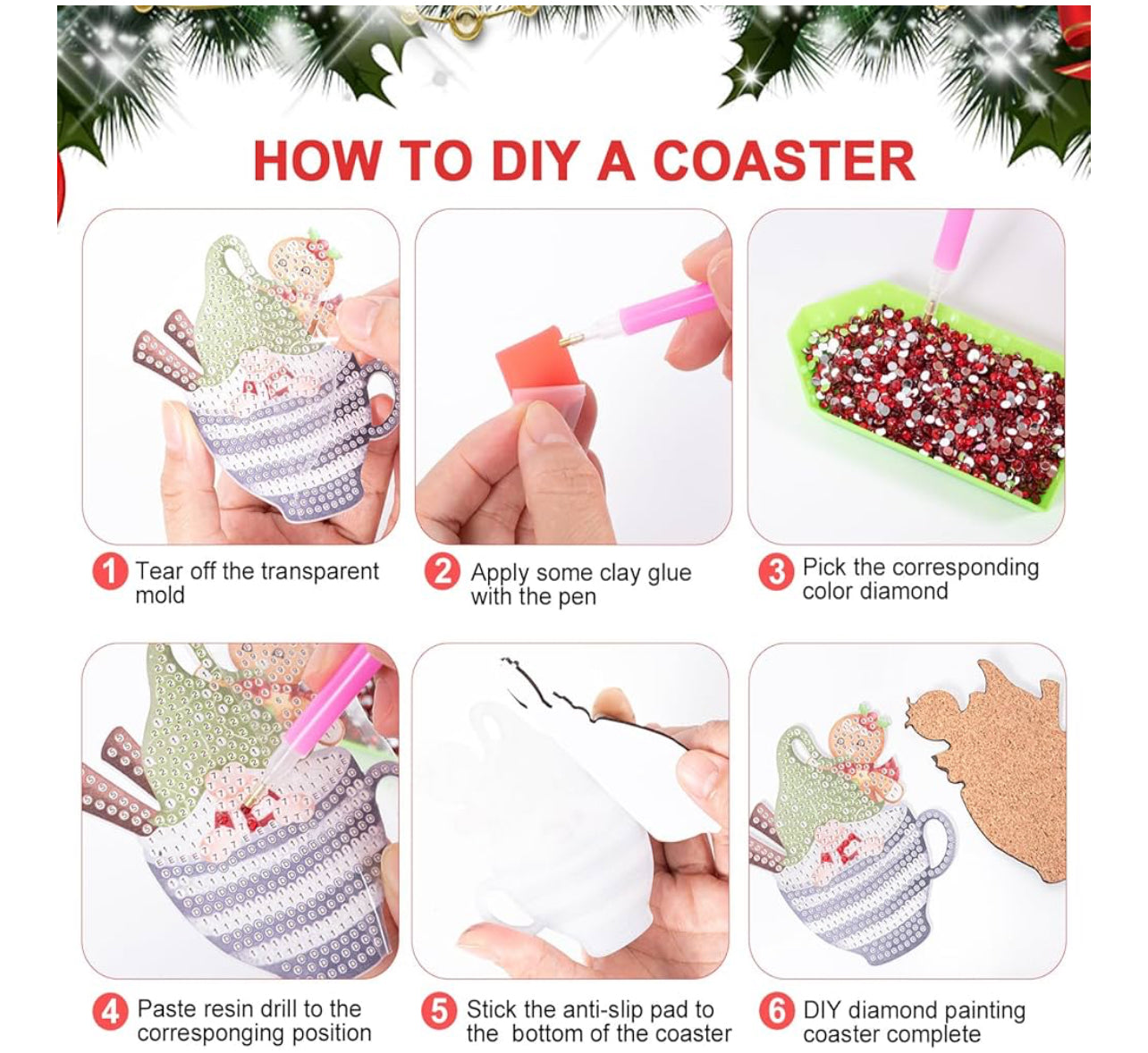 HOW TO DIY A COASTER

1 Tear off the transparent mold

2 Apply some clay glue with the pen

3 Pick the corresponding color diamond

4 Paste resin drill to the corresponging position

5 Stick the anti-slip pad to the bottom of the coaster

6 DIY diamond painting coaster complete