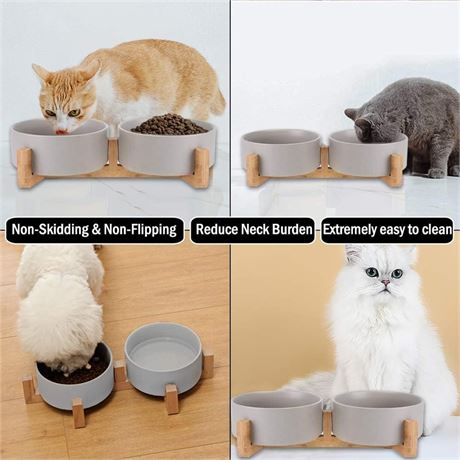 Non-Skidding & Non-Flipping

Reduce Neck Burden

Extremely easy to clean