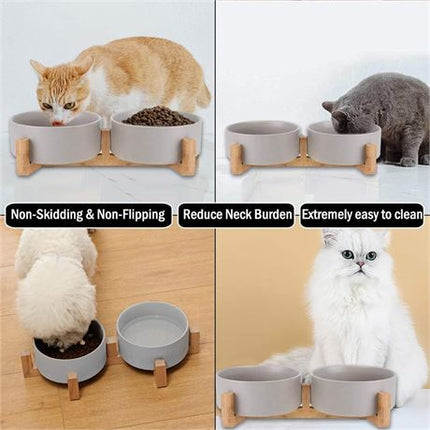 Non-Skidding & Non-Flipping

Reduce Neck Burden

Extremely easy to clean