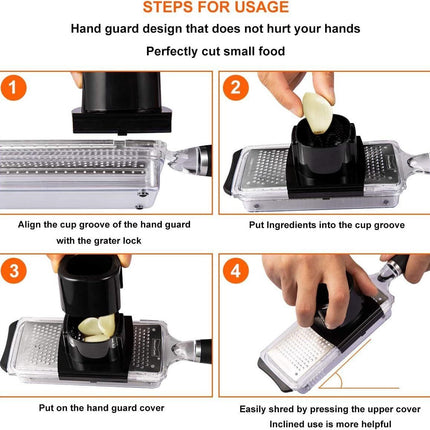 STEPS FOR USAGE

Hand guard design that does not hurt your hands

Perfectly cut small food

1

Align the cup groove of the hand guard with the grater lock

2

Put Ingredients into the cup groove

3

Put on the hand guard cover

4

Easily shred by pressing the upper cover
Inclined use is more helpful