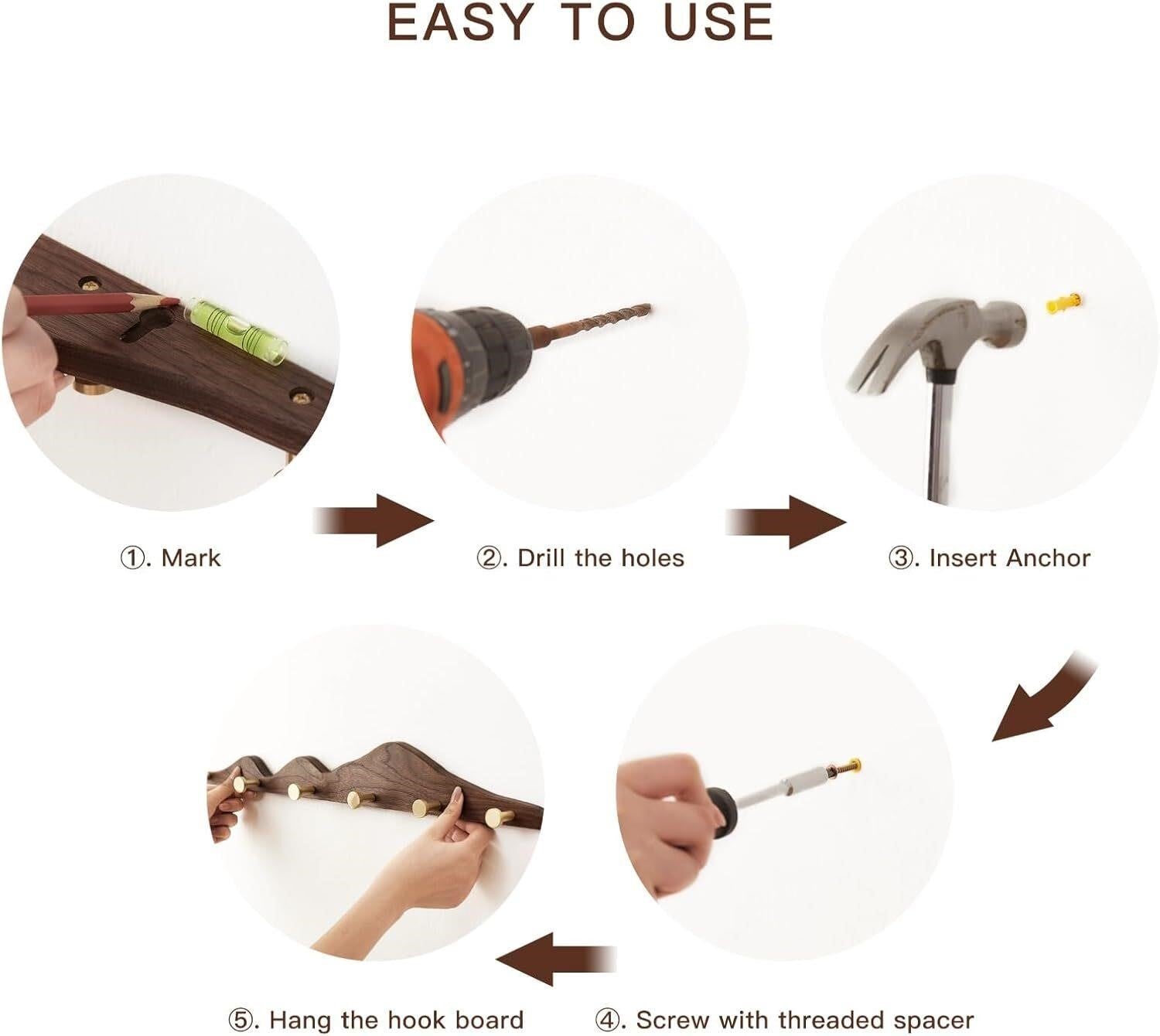 EASY TO USE

①. Mark

②. Drill the holes

③. Insert Anchor

⑤. Hang the hook board

④. Screw with threaded spacer