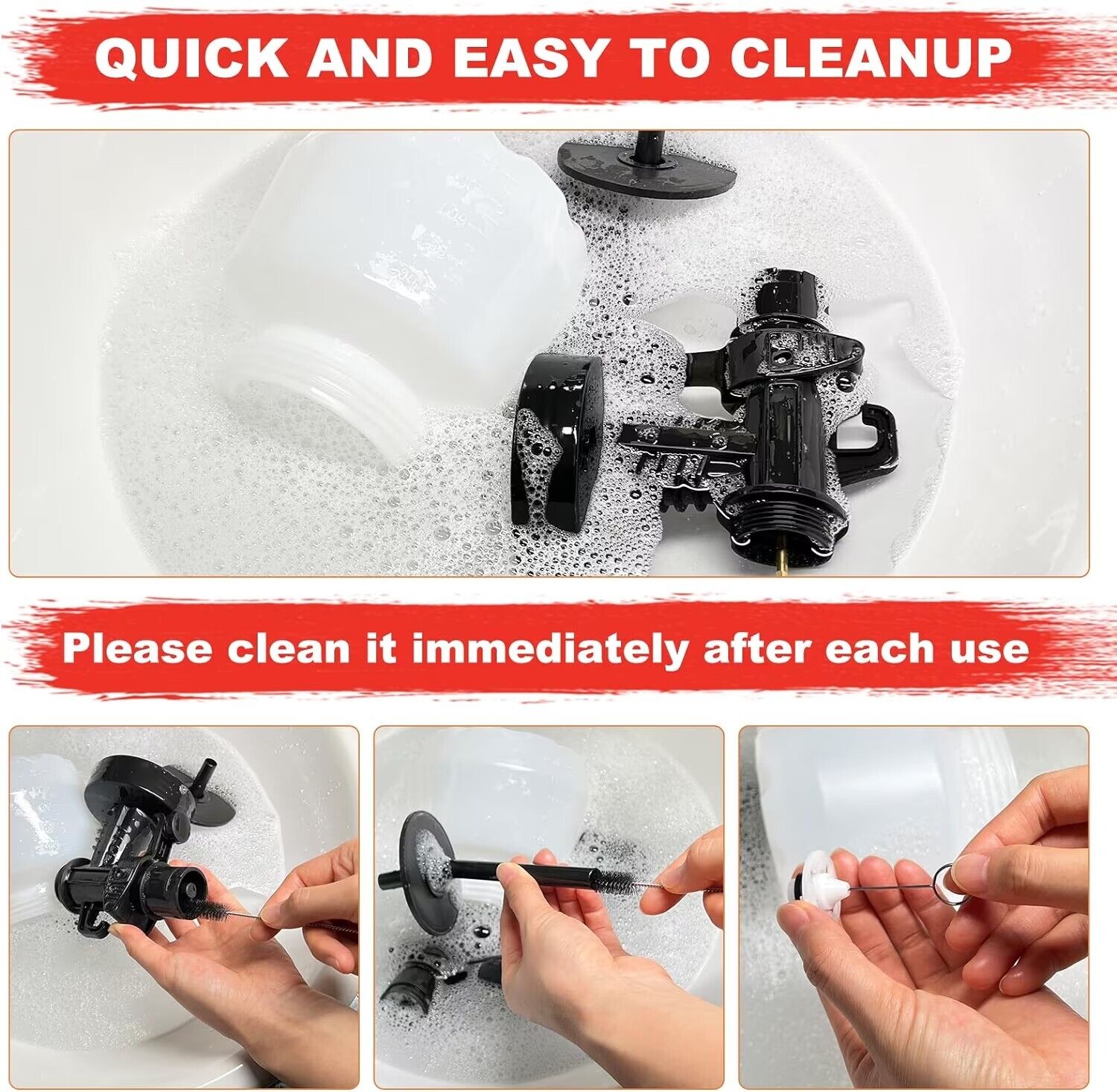 QUICK AND EASY TO CLEANUP

Please clean it immediately after each use