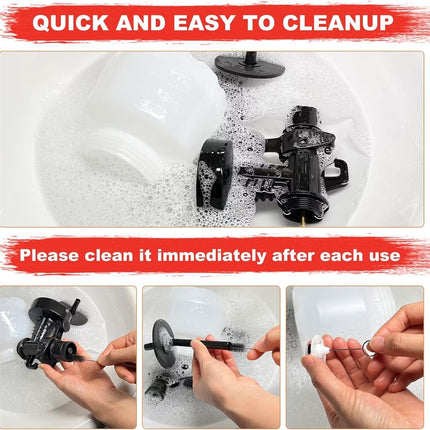 QUICK AND EASY TO CLEANUP

Please clean it immediately after each use