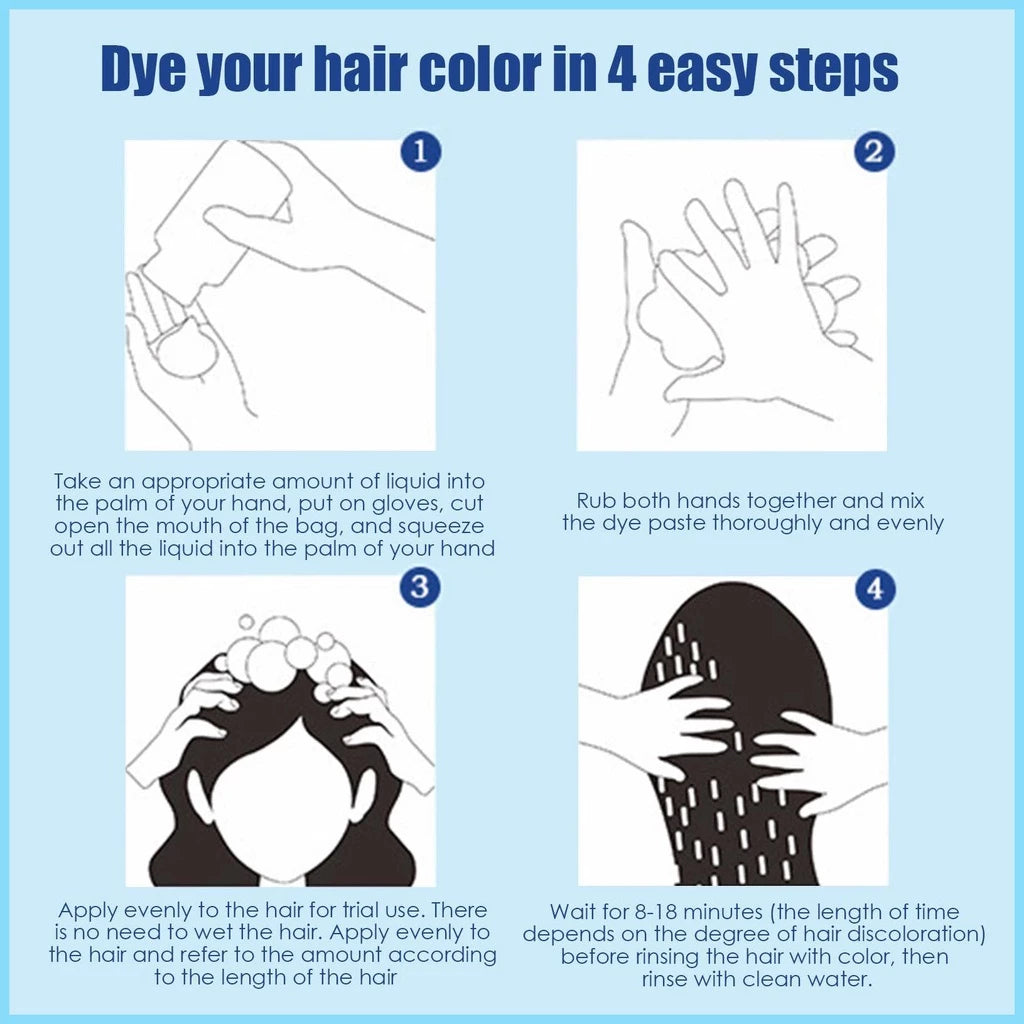 Dye your hair color in 4 easy steps

1

Take an appropriate amount of liquid into the palm of your hand, put on gloves, cut open the mouth of the bag, and squeeze out all the liquid into the palm of your hand

2

Rub both hands together and mix the dye paste thoroughly and evenly

3

Apply evenly to the hair for trial use. There is no need to wet the hair. Apply evenly to the hair and refer to the amount according to the length of the hair

4

Wait for 8-18 minutes (the length of time depends on the degree of hair discoloration) before rinsing the hair with color, then rinse with clean water.